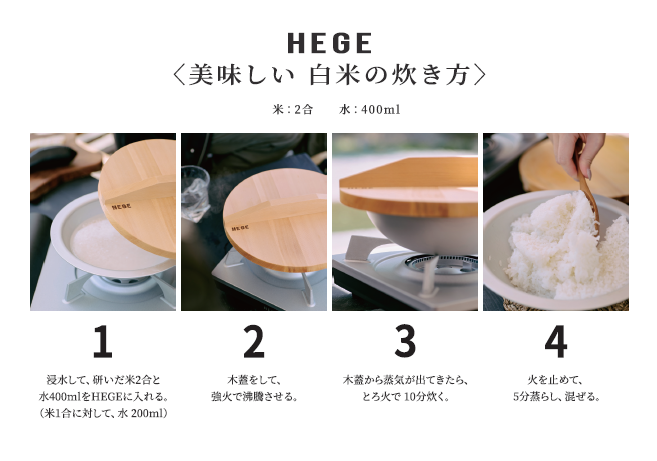 HEGE
〈美味しい 白米の炊き方〉

米：2合　　水：400ml

HEGE

HEGE

1

浸水して、研いだ米2合と水400mlをHEGEに入れる。（米1合に対して、水 200ml）

2

木蓋をして、強火で沸騰させる。

3

木蓋から蒸気が出てきたら、とろ火で 10分炊く。

4

火を止めて、5分蒸らし、混ぜる。