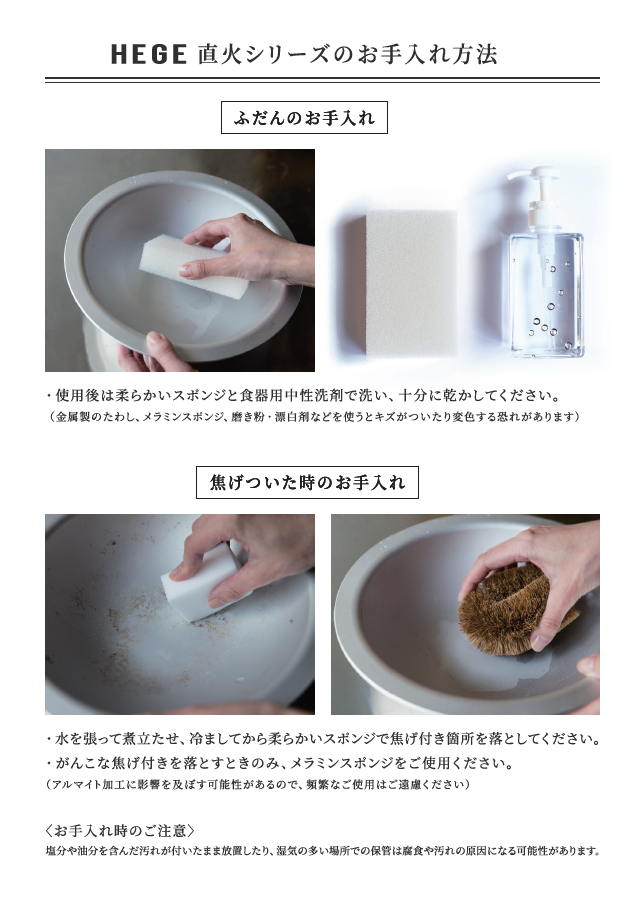 HEGE 直火シリーズのお手入れ方法

ふだんのお手入れ

・使用後は柔らかいスポンジと食器用中性洗剤で洗い、十分に乾かしてください。
（金属製のたわし、メラミンスポンジ、磨き粉・漂白剤などを使うとキズがついたり変色する恐れがあります）

焦げついた時のお手入れ

・水を張って煮立たせ、冷ましてから柔らかいスポンジで焦げ付き箇所を落としてください。
・がんこな焦げ付きを落とすときのみ、メラミンスポンジをご使用ください。
（アルマイト加工に影響を及ぼす可能性があるので、頻繁なご使用はご遠慮ください）

〈お手入れ時のご注意〉
塩分や油分を含んだ汚れが付いたまま放置したり、湿気の多い場所での保管は腐食や汚れの原因になる可能性があります。